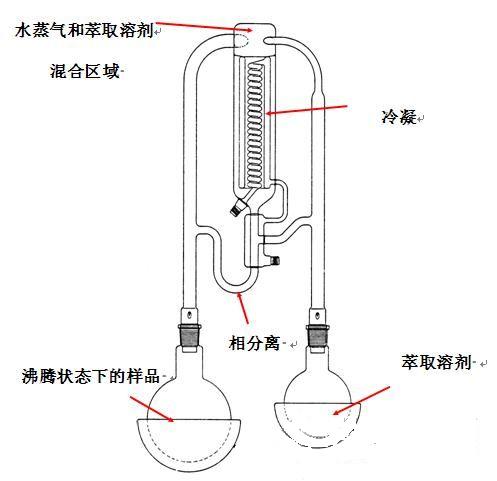 水蒸气和萃取溶剂

混合区域

冷凝

相分离

沸腾状态下的样品

萃取溶剂